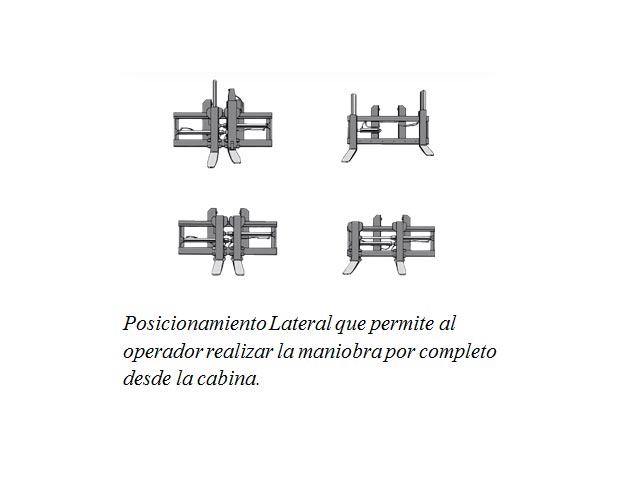 Posicionamiento Lateral que permite al operador realizar la maniobra por completo desde la cabina.